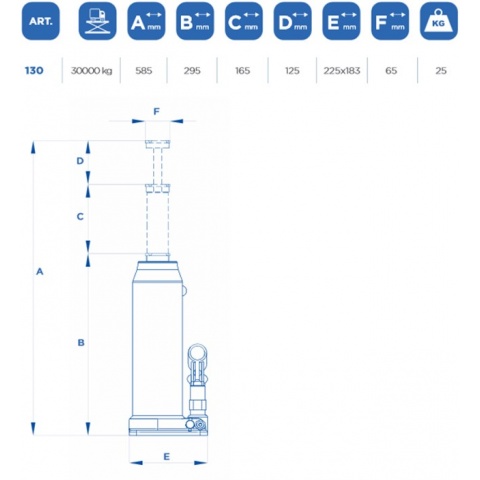 | ART. | | A mm | B mm | C mm | D mm | E mm | F mm | KG |
|---|---|---|---|---|---|---|---|---|
| 130 | 30000 kg | 585 | 295 | 165 | 125 | 225x183 | 65 | 25 |

F

D

C

A

B

E