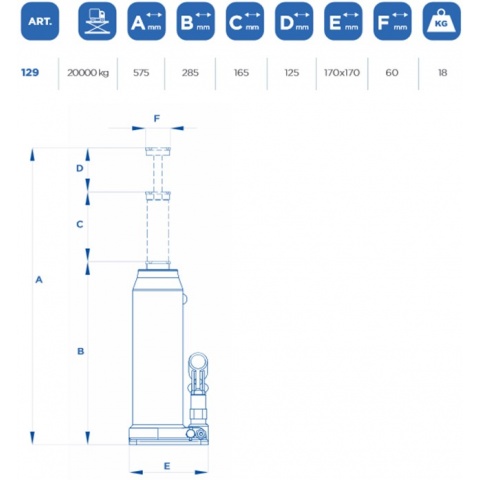 | ART. | | A mm | B mm | C mm | D mm | E mm | F mm | KG |
|---|---|---|---|---|---|---|---|---|
| 129 | 20000 kg | 575 | 285 | 165 | 125 | 170x170 | 60 | 18 |

F
D
C
A
B
E