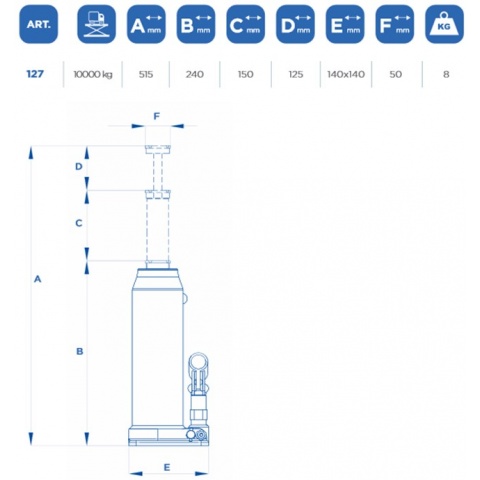 | ART. | | A mm | B mm | C mm | D mm | E mm | F mm | KG |
|---|---|---|---|---|---|---|---|---|
| 127 | 10000 kg | 515 | 240 | 150 | 125 | 140x140 | 50 | 8 |

F

D

C

A

B

E