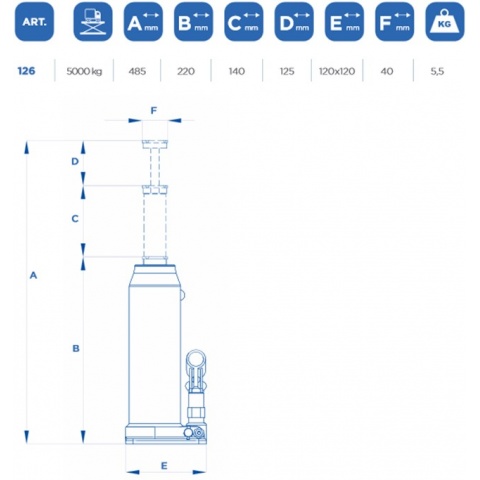 | ART. | | A mm | B mm | C mm | D mm | E mm | F mm | KG |
|---|---|---|---|---|---|---|---|---|
| 126 | 5000 kg | 485 | 220 | 140 | 125 | 120x120 | 40 | 5,5 |

F
D
C
A
B
E