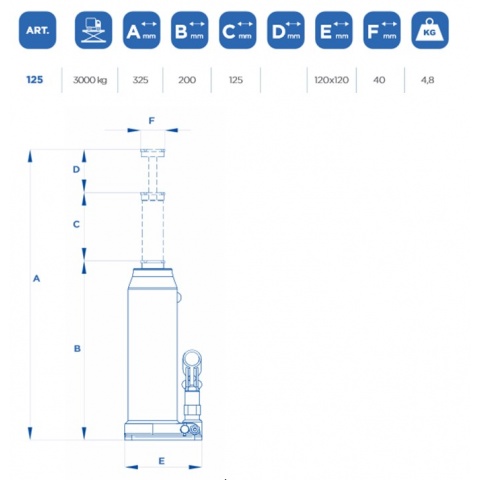 | ART. | | A mm | B mm | C mm | D mm | E mm | F mm | KG |
|---|---|---|---|---|---|---|---|---|
| 125 | 3000 kg | 325 | 200 | 125 | | 120x120 | 40 | 4,8 |

F
D
C
A
B
E