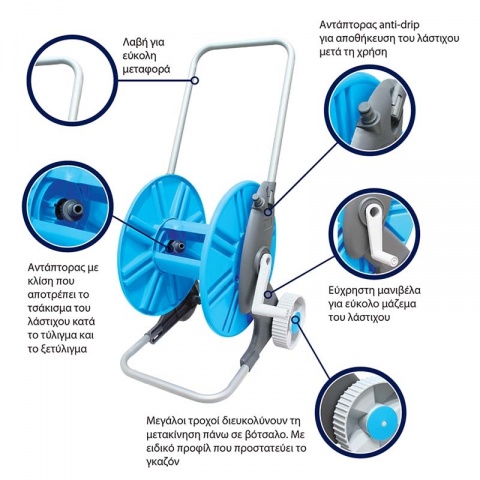 Λαβή για εύκολη μεταφορά

Αντάπτορας anti-drip για αποθήκευση του λάστιχου μετά τη χρήση

Αντάπτορας με κλίση που αποτρέπει το τσάκισμα του λάστιχου κατά το τύλιγμα και το ξετύλιγμα

Εύχρηστη μανιβέλα για εύκολο μάζεμα του λάστιχου

Μεγάλοι τροχοί διευκολύνουν τη μετακίνηση πάνω σε βότσαλο. Με ειδικό προφίλ που προστατεύει το γκαζόν