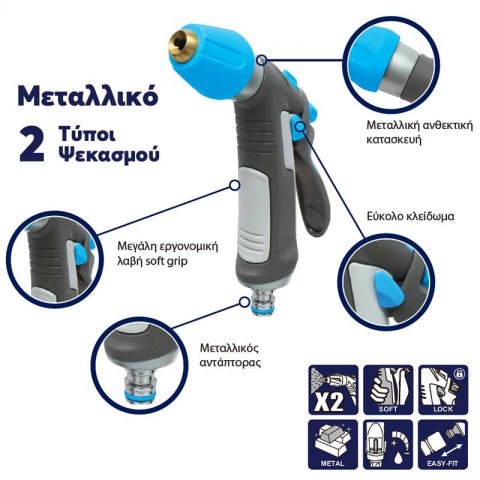 Μεταλλικό

2 Τύποι Ψεκασμού

Μεταλλική ανθεκτική κατασκευή

Εύκολο κλείδωμα

Μεγάλη εργονομική λαβή soft grip

Μεταλλικός αντάπτορας

X2

SOFT

LOCK

METAL

EASY-FIT