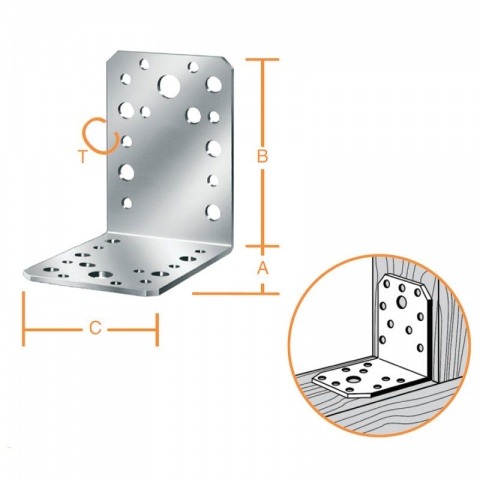 T
B
A
C