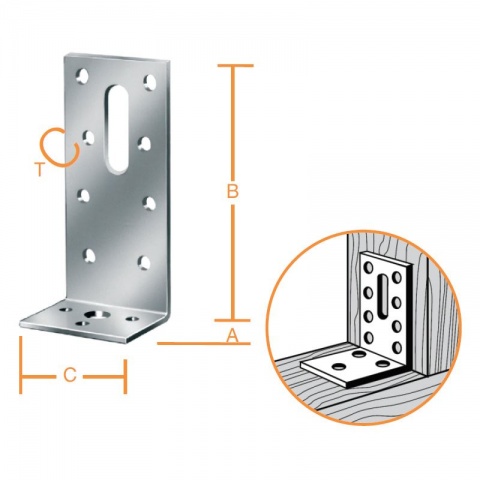 T

B

A

C