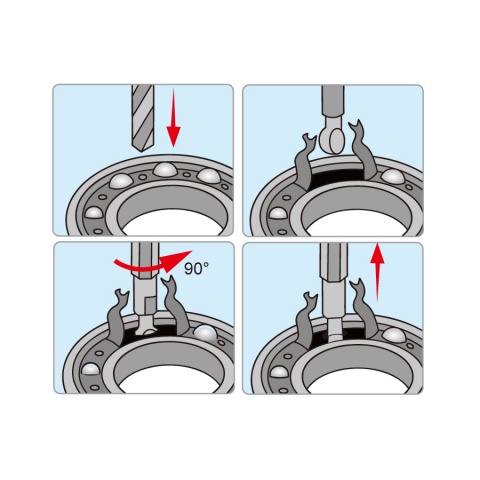 90°