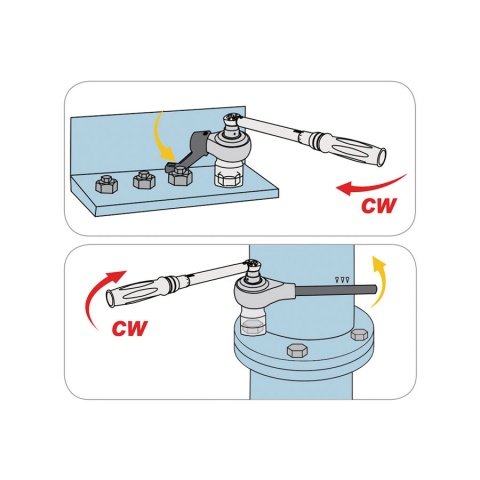 CW

CW