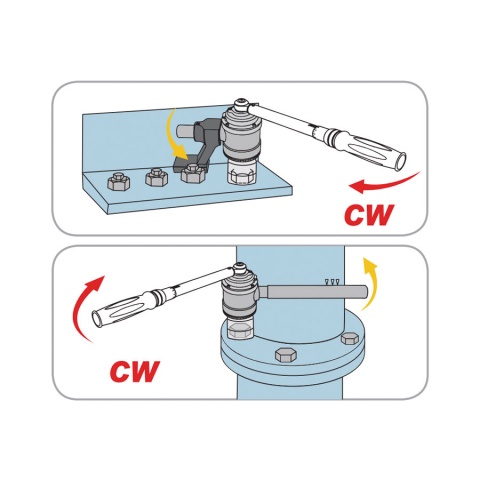 CW

CW